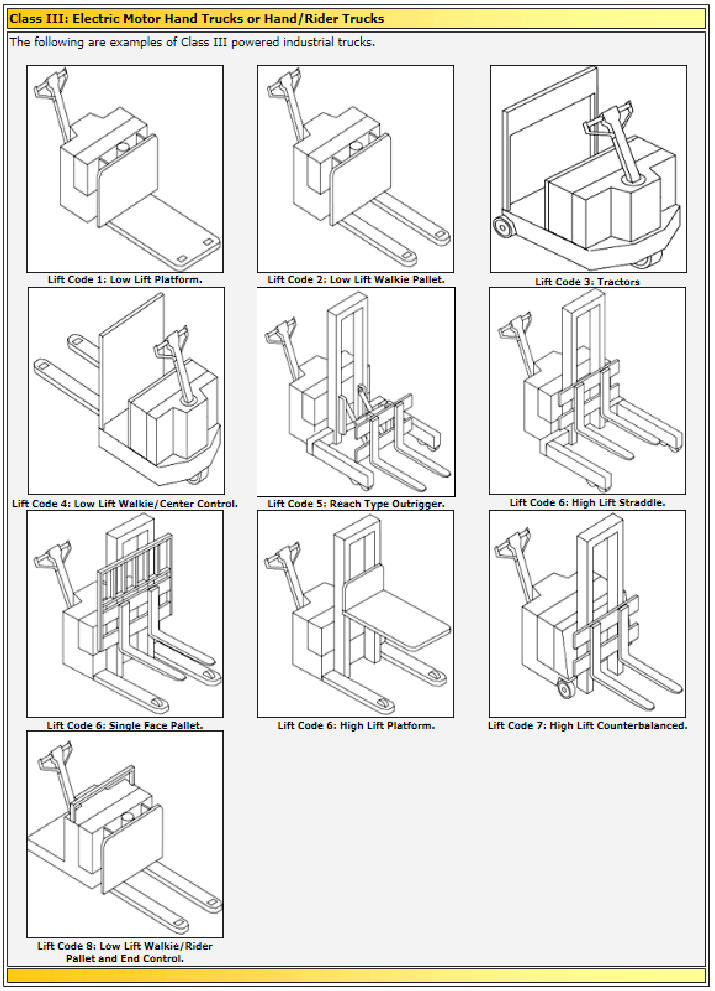 Class III: Electric Motor Hand Trucks or Hand/Rider Trucks

The following are examples of Class III powered industrial trucks.

Lift Code 1: Low Lift Platform.

Lift Code 2: Low Lift Walkie Pallet.

Lift Code 3: Tractors

Lift Code 4: Low Lift Walkie/Center Control.

Lift Code 5: Reach Type Outrigger.

Lift Code 6: High Lift Straddle.

Lift Code 6: Single Face Pallet.

Lift Code 6: High Lift Platform.

Lift Code 7: High Lift Counterbalanced.

Lift Code 8: Low Lift Walkie/Rider Pallet and End Control.